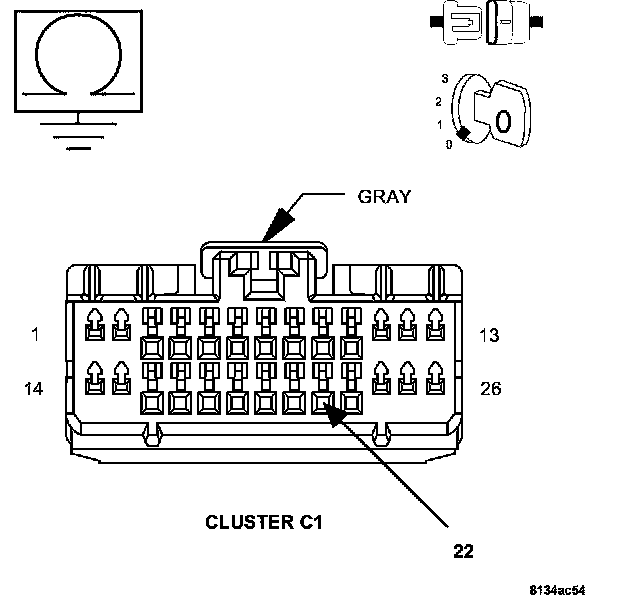 3
2
1
0

GRAY

1
13
14
26

CLUSTER C1

22

8134ac54