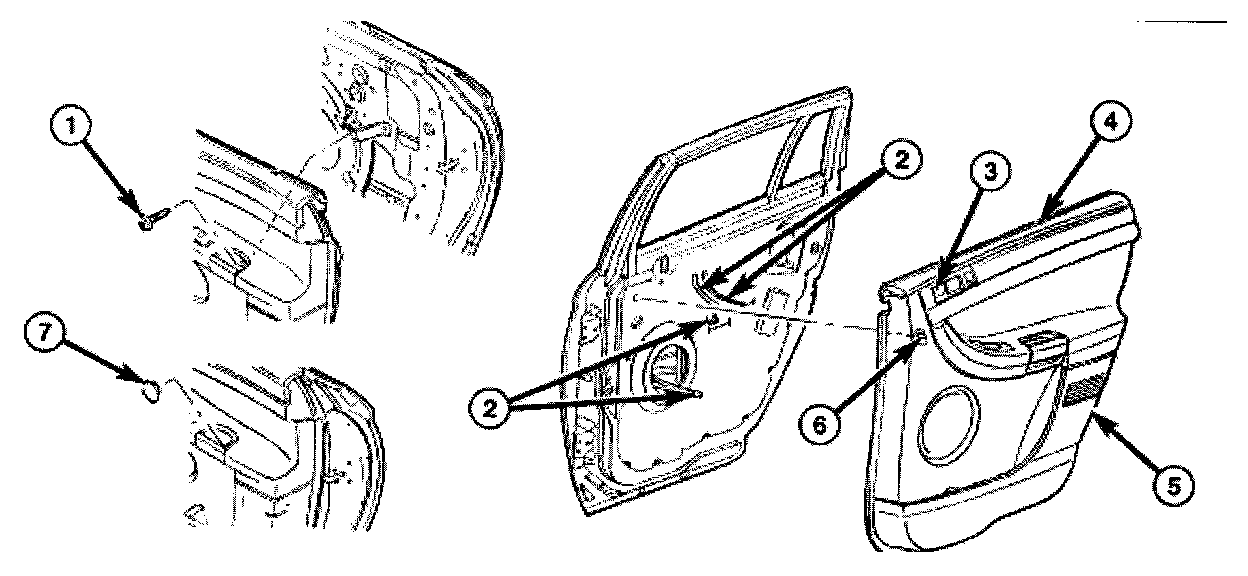 1
7
2
2
3
4
6
5