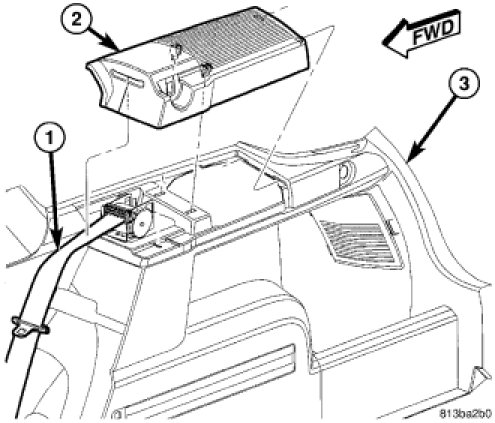 2

FWD

3

1

813ba2b0