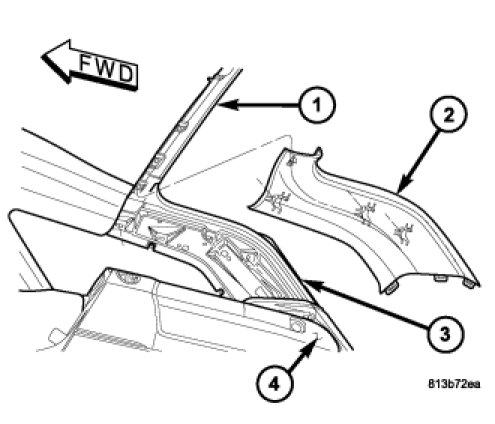 FWD

1

2

3

4

813b72ea