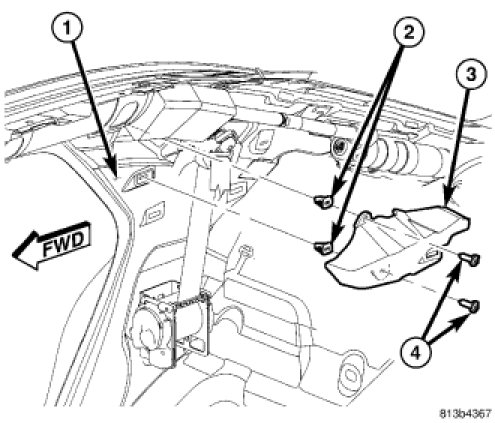 1
2
3
FWD
4
813b4367