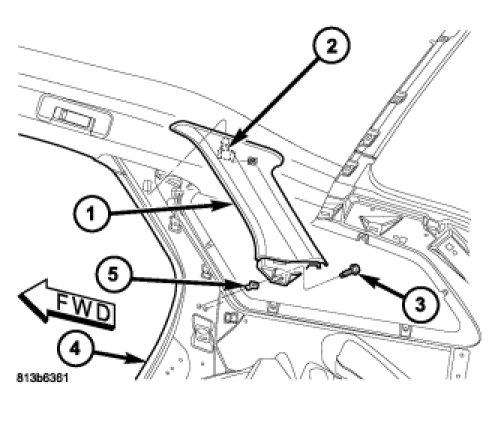 2
1
5
3
FWD
4
813b6361