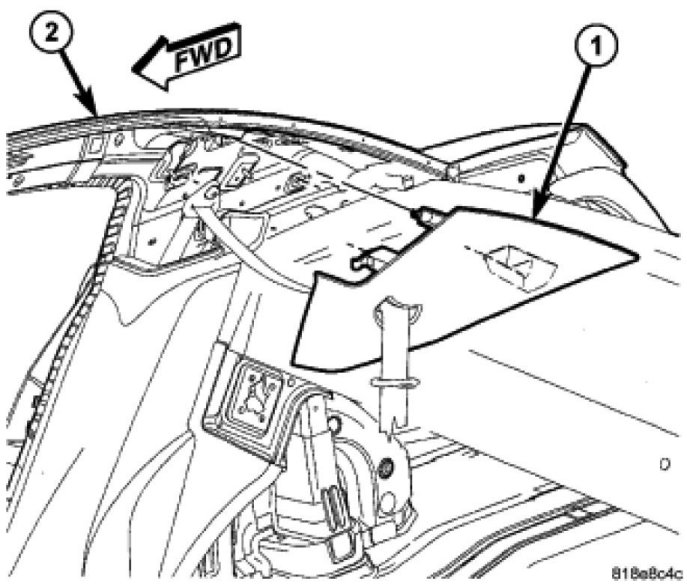 2
FWD
1
818e8c4c