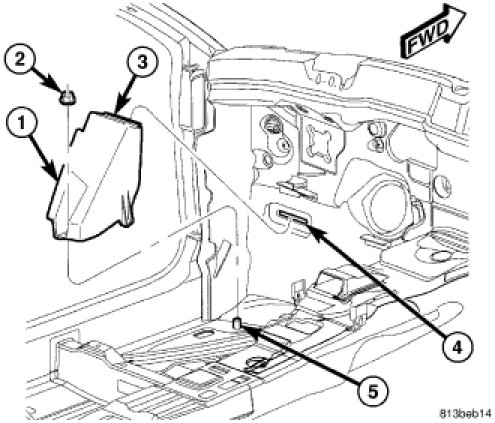 FWD

2

3

1

4

5

813beb14