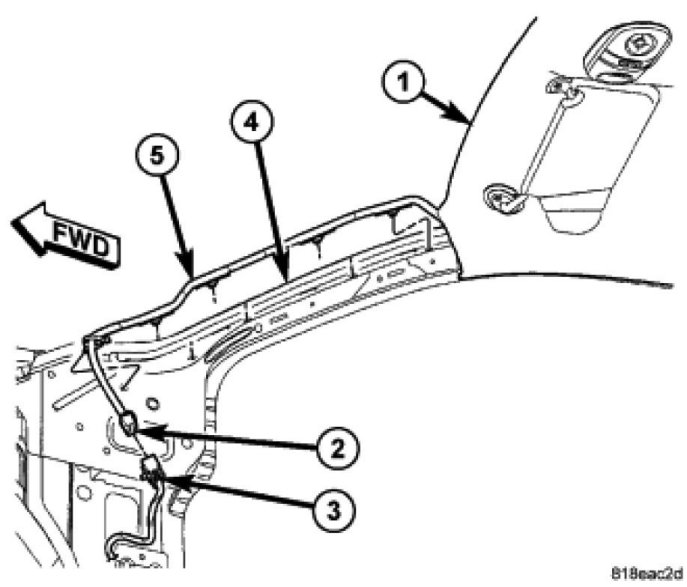 1
4
5
FWD
2
3
818eac2d