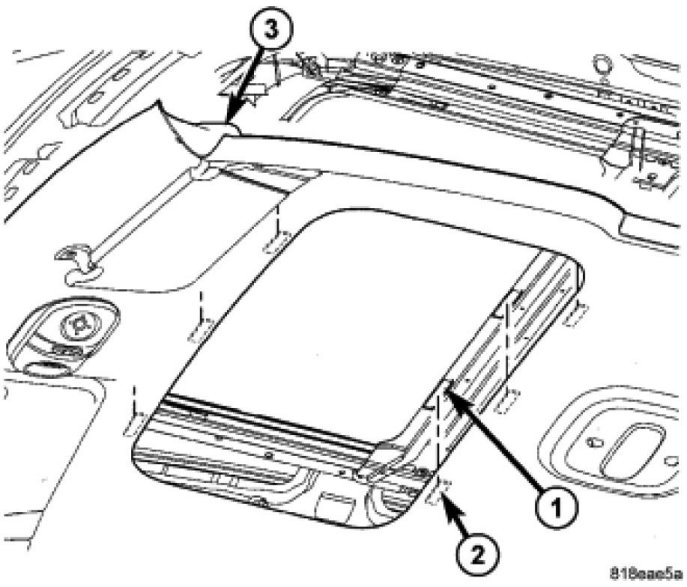 3
1
2
818eae5a