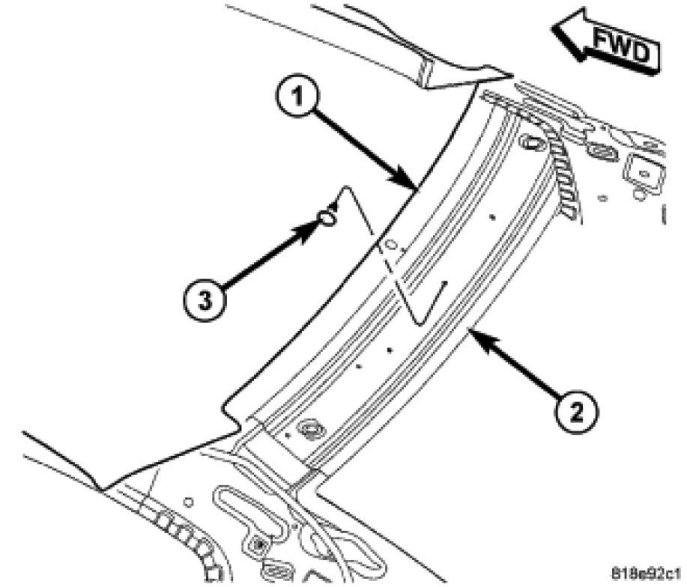 FWD

1

3

2

818e92c1