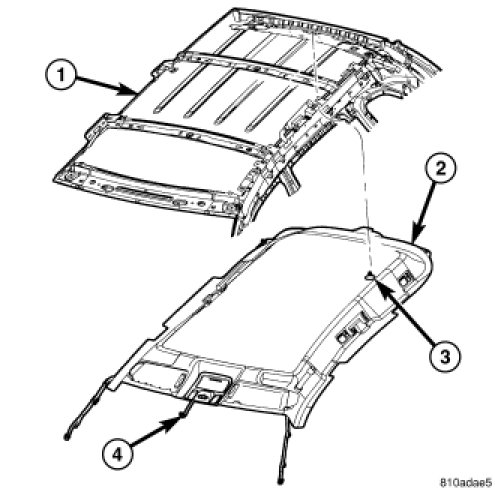 1
2
3
4
810adae5