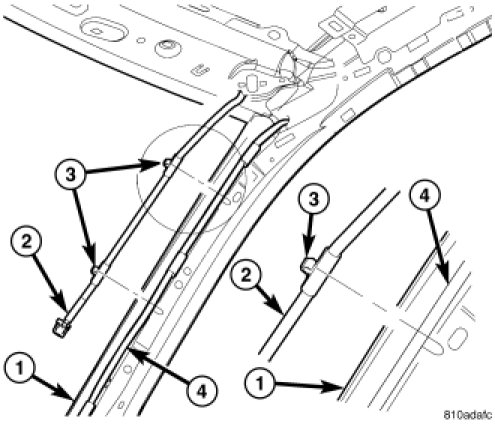 3
2
1
4
3
4
2
1
810adafc