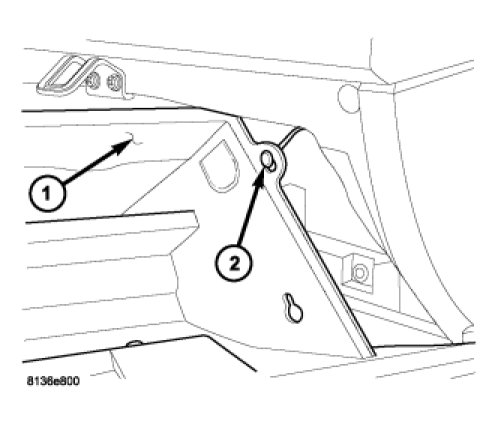 1

2

8136e800