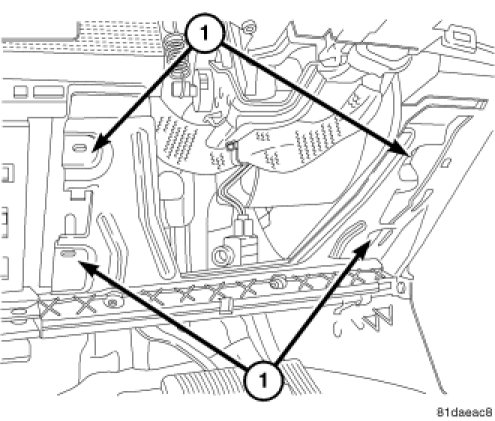 1
1
81daeac8