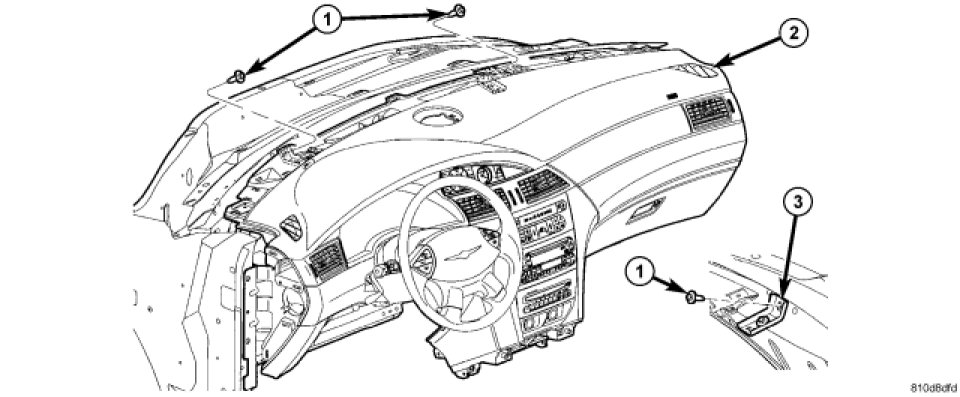 1
2
3
1
810d8dfd