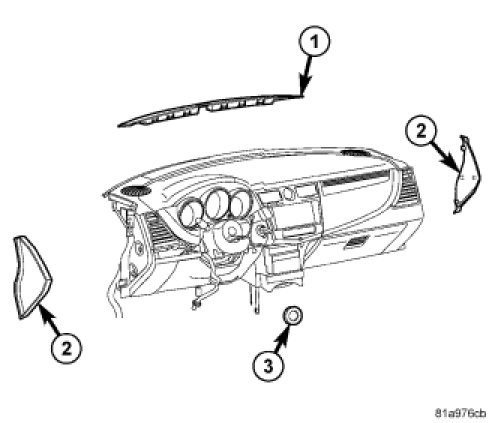 1

2

2

3

81a976cb