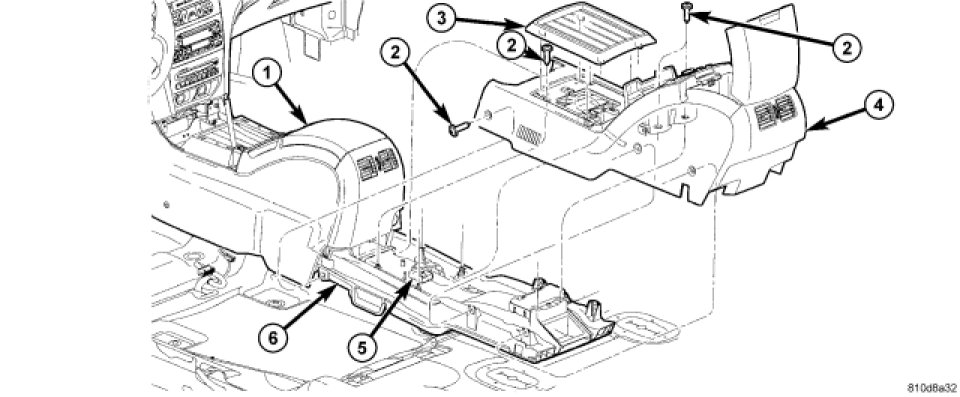 3
2
2
2
1
4
6
5
810d8a32