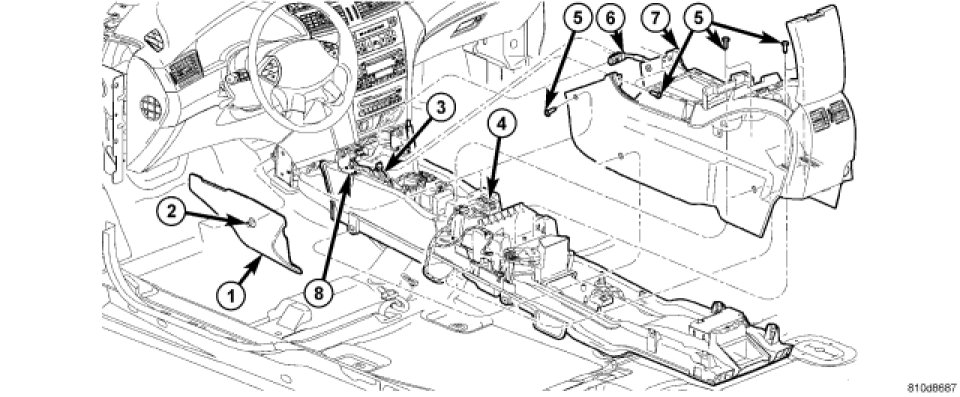 5
6
7
5
3
4
2
1
8
810d8687