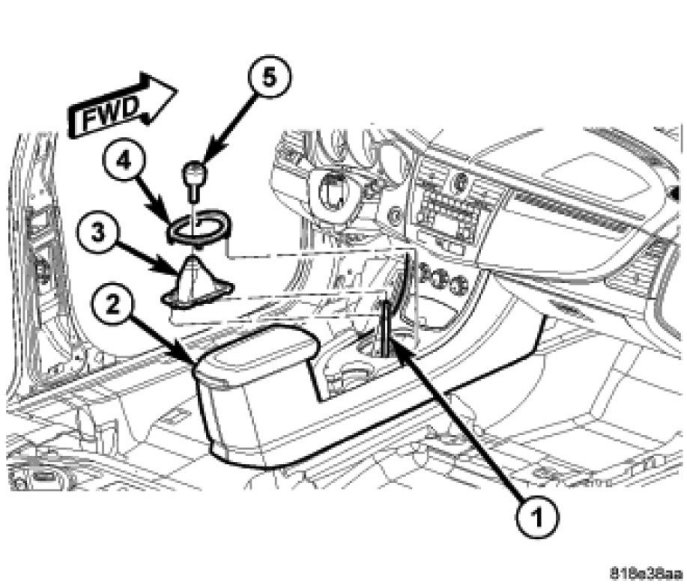 FWD
5
4
3
2
1
818e38aa