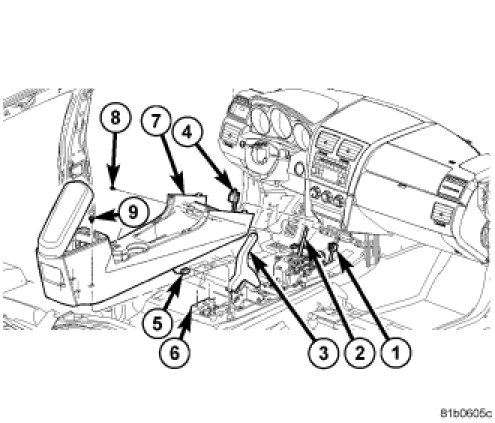 8
7
4
9
5
6
3
2
1
81b0605c