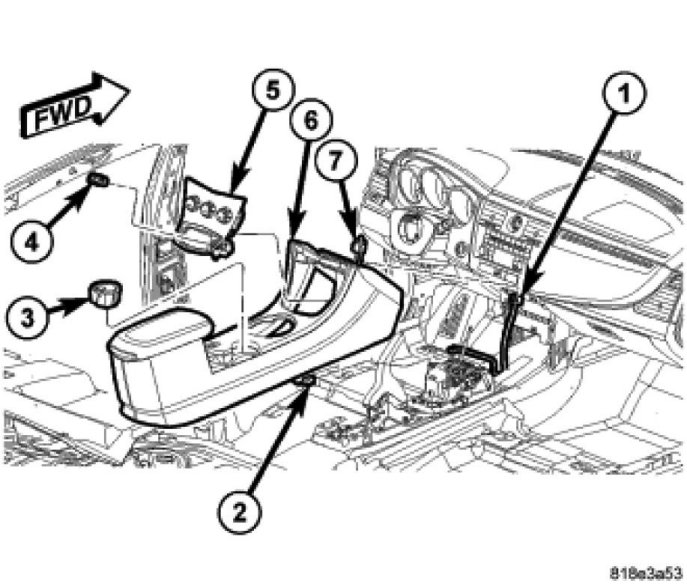 FWD
5
6
7
1
4
3
2
818e3a53