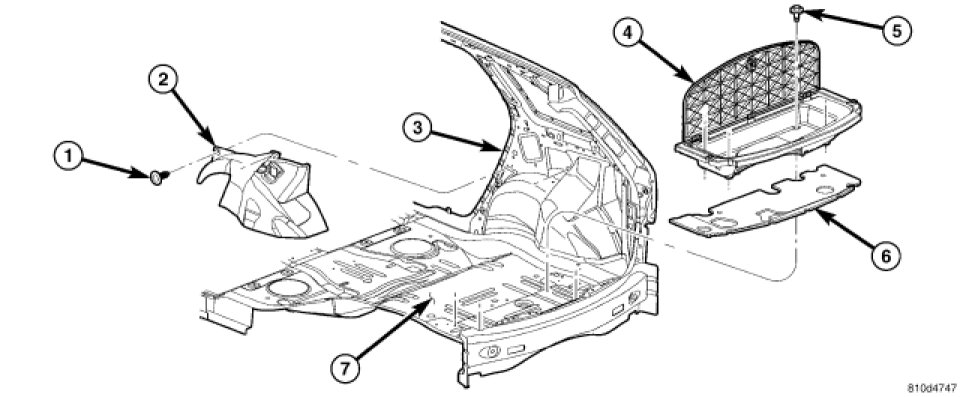 1
2
3
4
5
6
7
810d4747