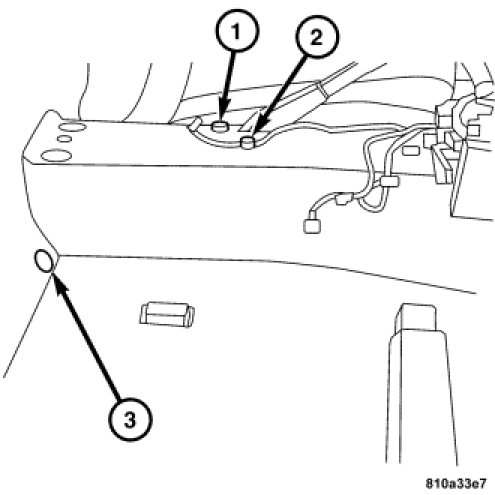 1
2
3
810a33e7