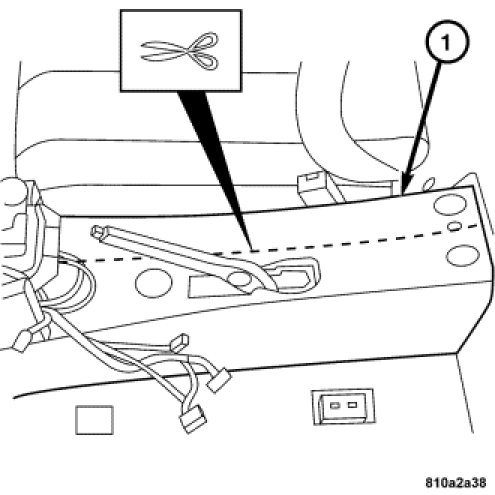 1

810a2a38