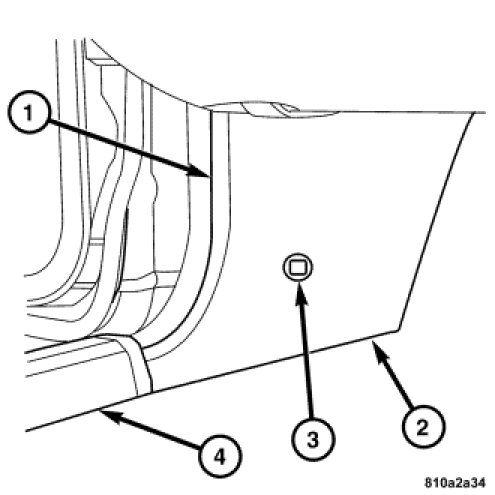 1
3
2
4
810a2a34