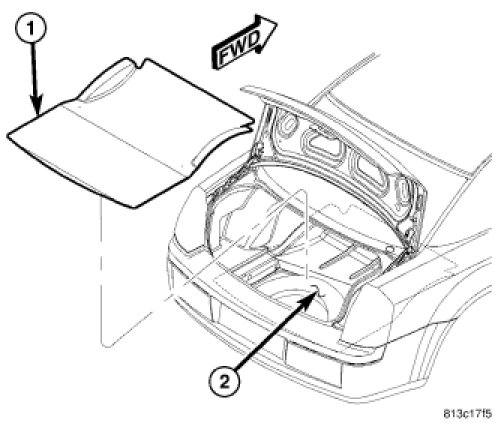 1
FWD
2
813c17f5