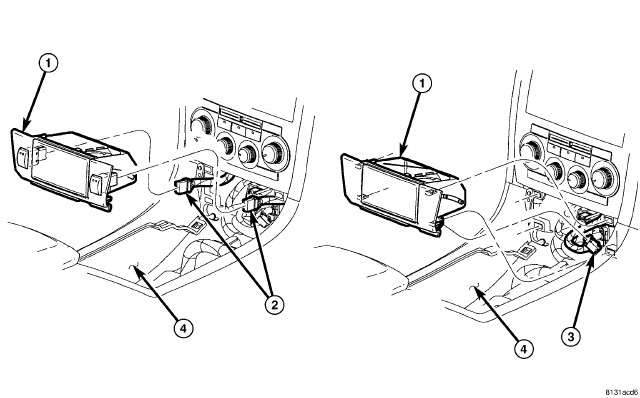 1
2
4
1
3
4
8131acd6