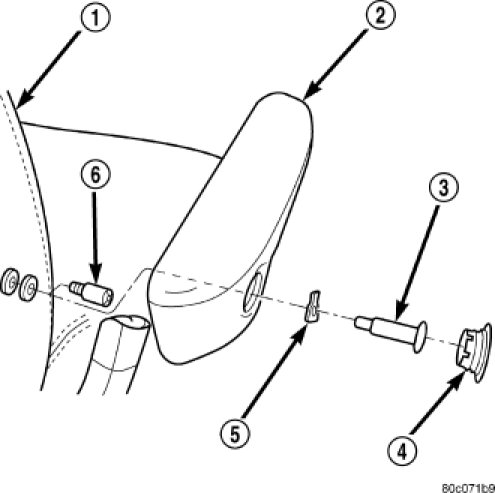 1
2
6
3
5
4
80c071b9