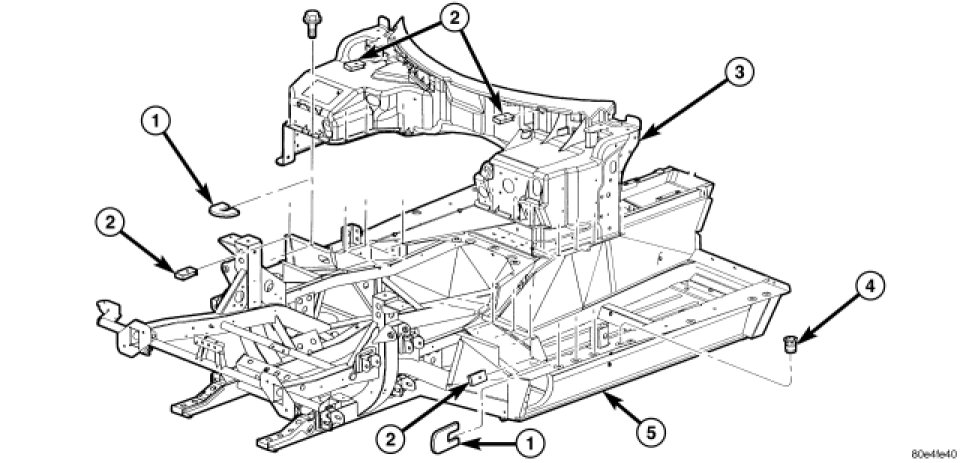 2
3
1
2
4
2
1
5
80e4fe40