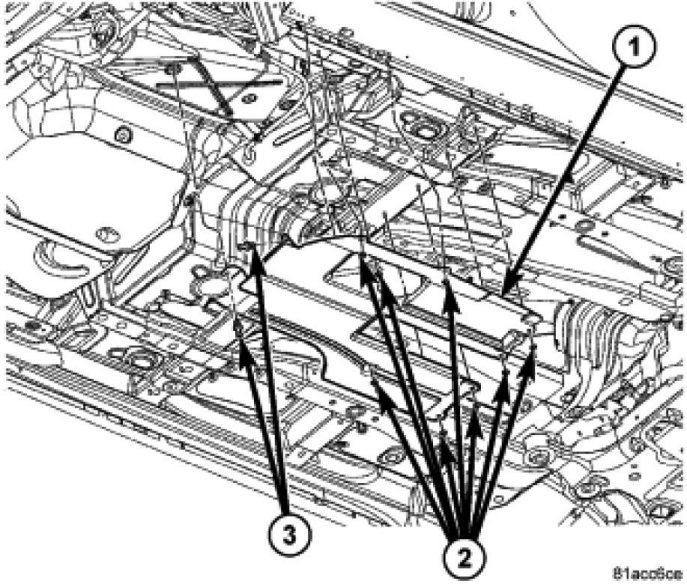 1
3
2
81ac06ce