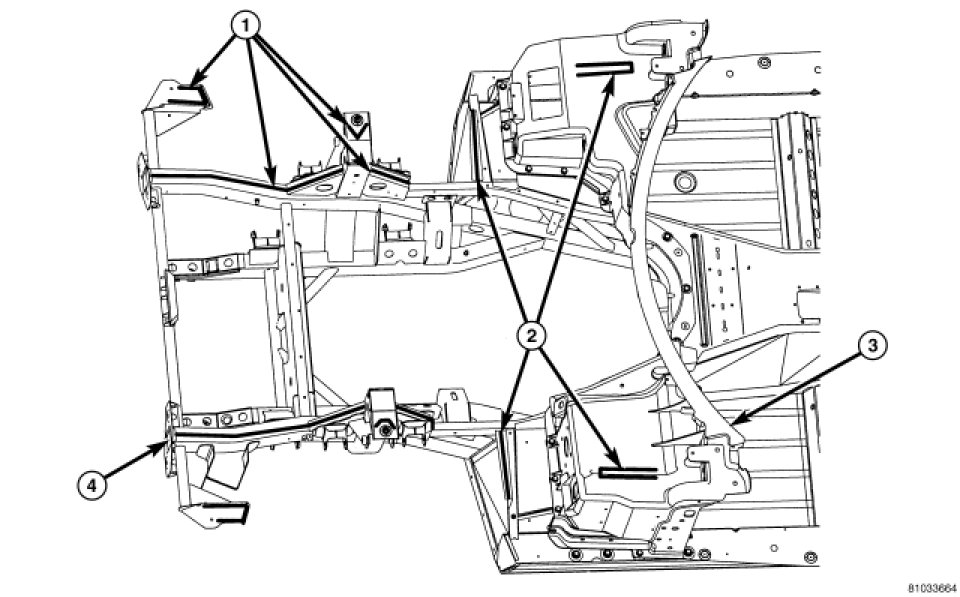 1
2
3
4
81033664