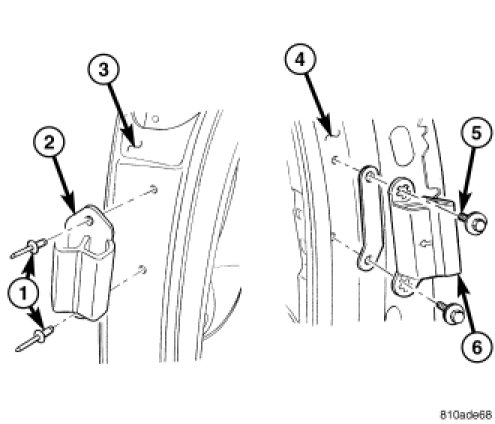 3
2
1
4
5
6
810ade68