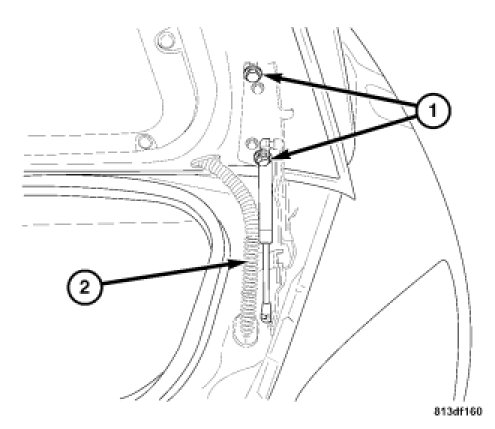 1
2
813df160