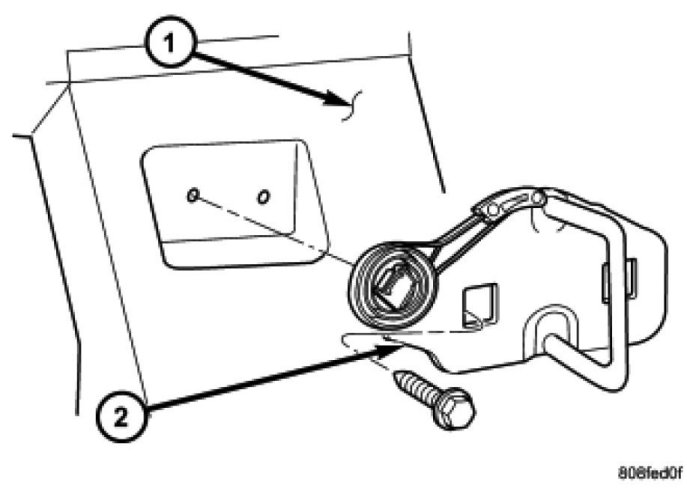 1
2
808fed0f