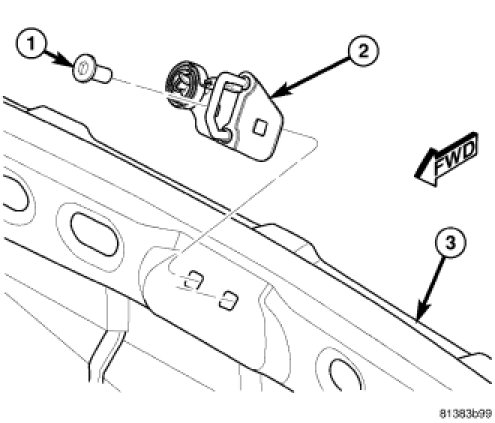 1
2
FWD
3
81383b99