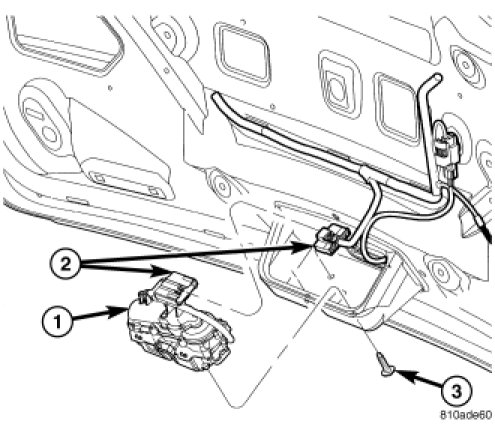 2
1
3
810ade60