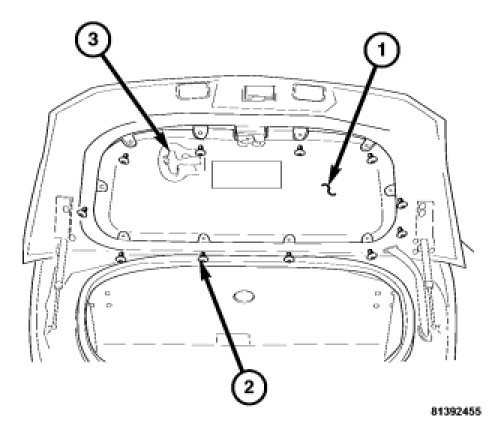 3
1
2
81392455