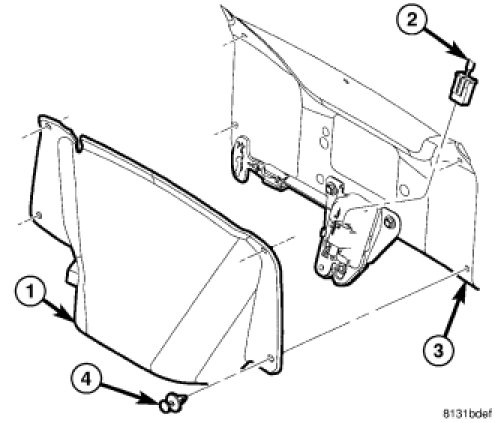 2
1
3
4
8131bdef