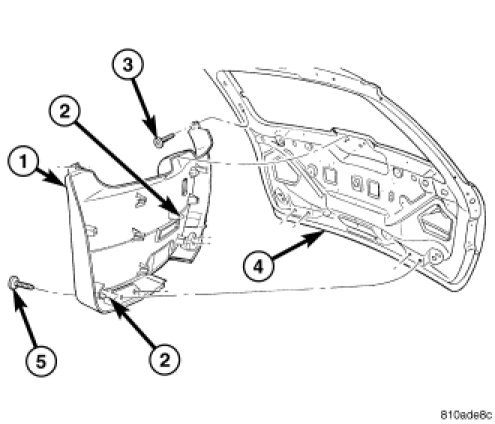 3
2
1
4
5
2
810ade8c