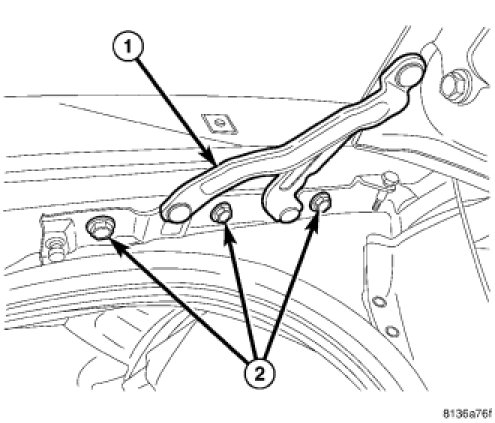 1

2

8136a76f