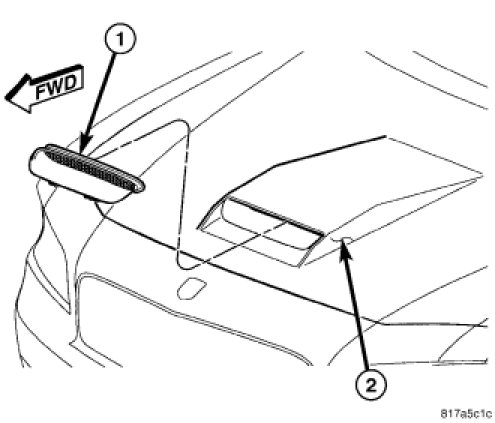 1
FWD
2
817a5c1c