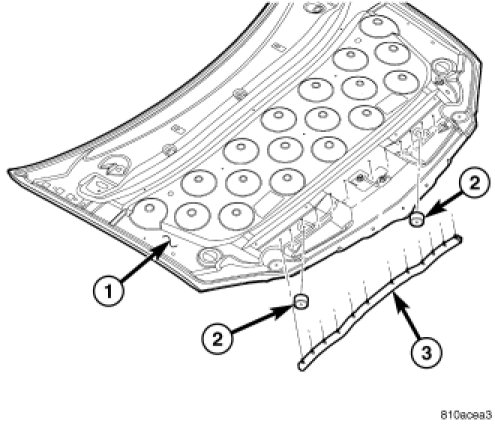 2
1
2
3
810acea3