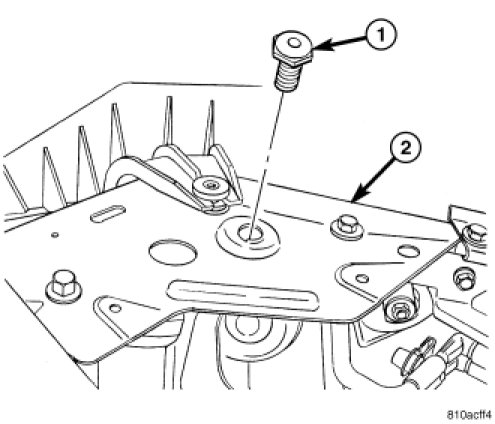 1
2
810acff4