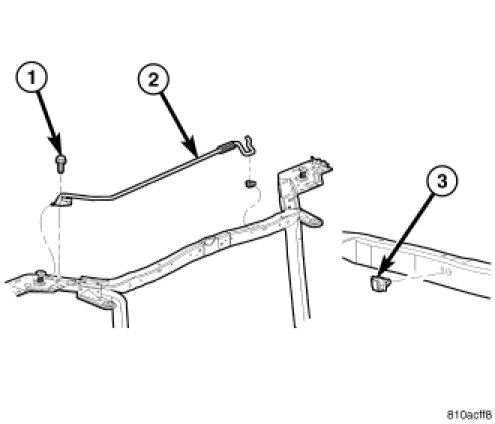 1
2
3
810acff6