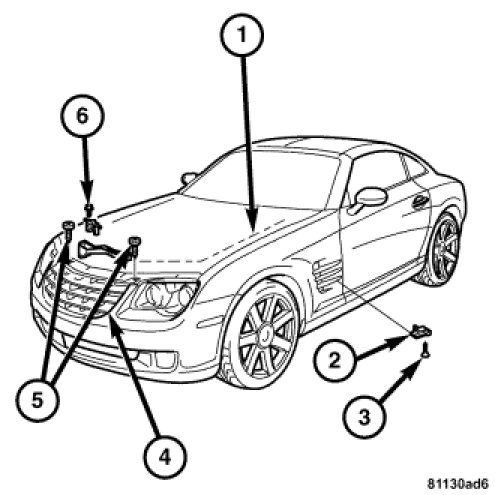 1
6
2
3
5
4
81130ad6