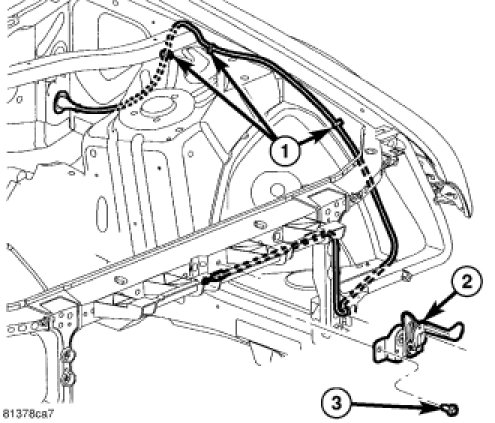 1
2
3
81378ca7