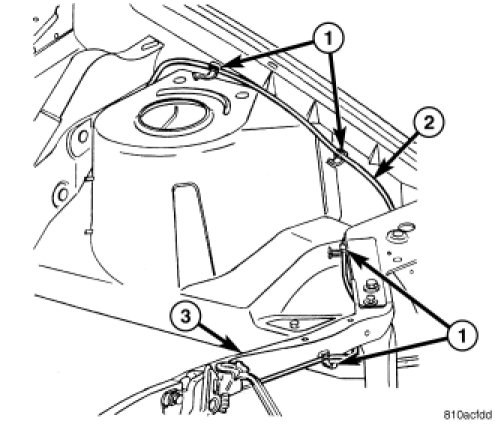 1
2
3
1
810acfdd