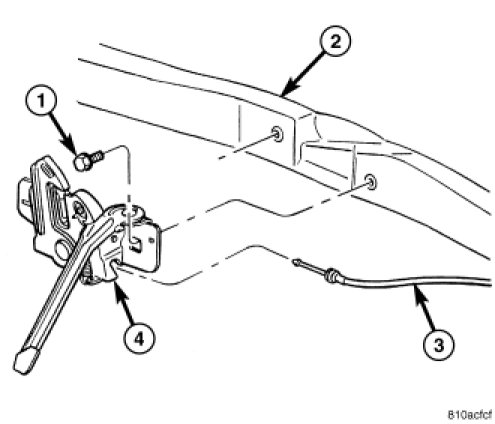 2
1
4
3
810acfcf