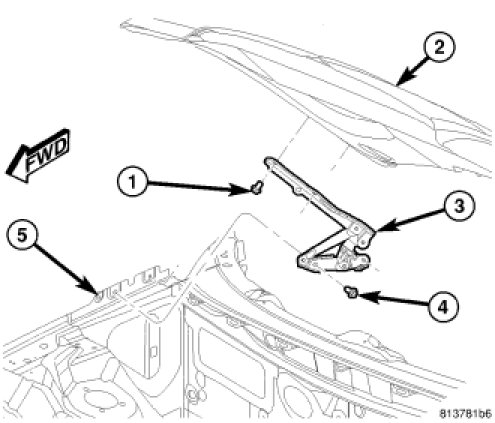 2
FWD
1
3
5
4
813781b6